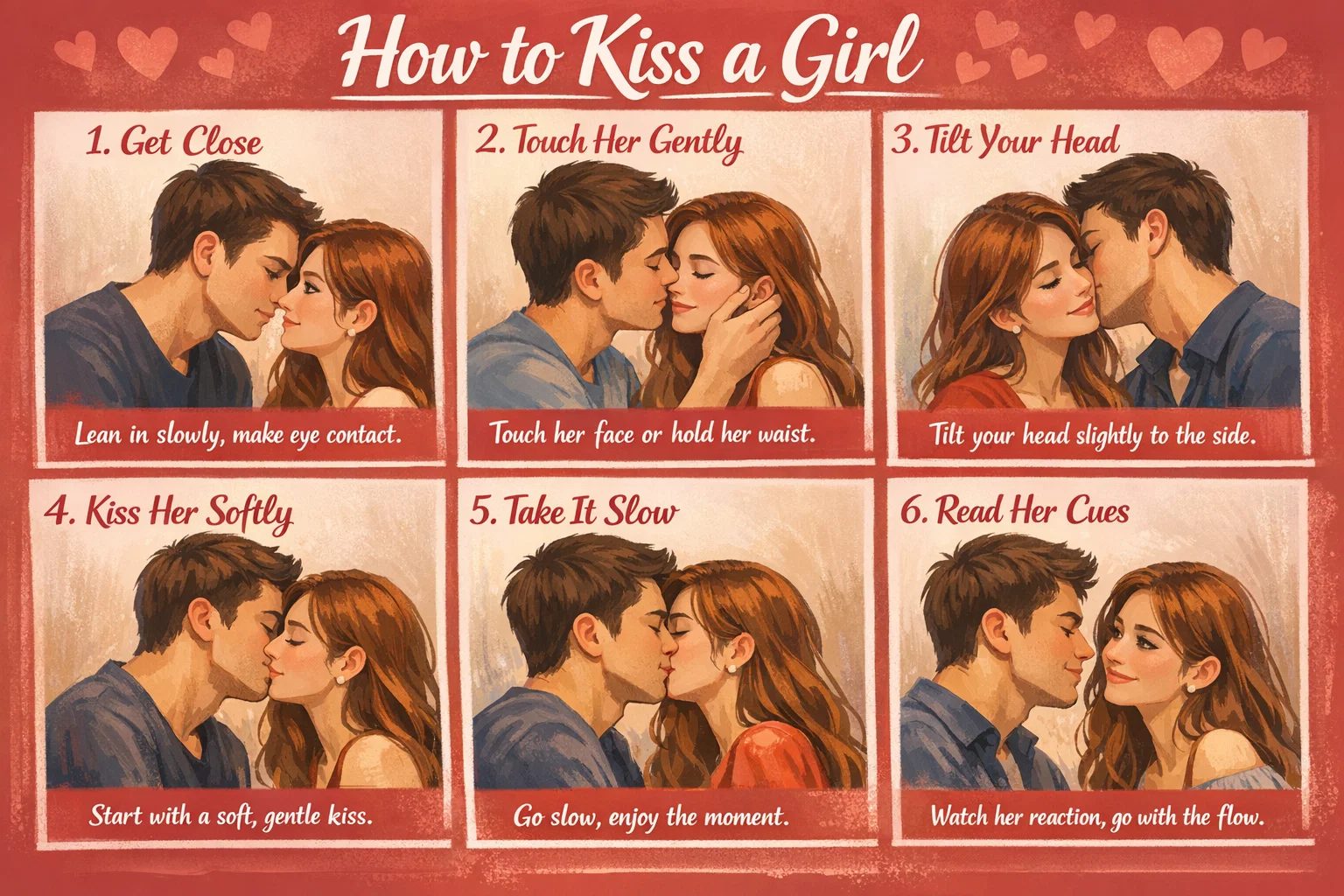 How to Kiss a Girl

1. Get Close

Lean in slowly, make eye contact.

2. Touch Her Gently

Touch her face or hold her waist.

3. Tilt Your Head

Tilt your head slightly to the side.

4. Kiss Her Softly

Start with a soft, gentle kiss.

5. Take It Slow

Go slow, enjoy the moment.

6. Read Her Cues

Watch her reaction, go with the flow.